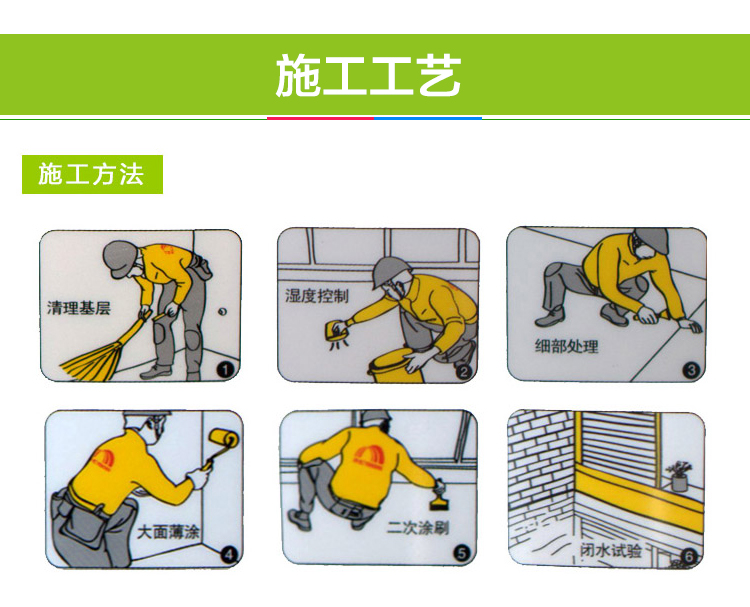 施工工艺

施工方法

清理基层 1

湿度控制 2

细部处理 3

大面薄涂 4

二次涂刷 5

闭水试验 6