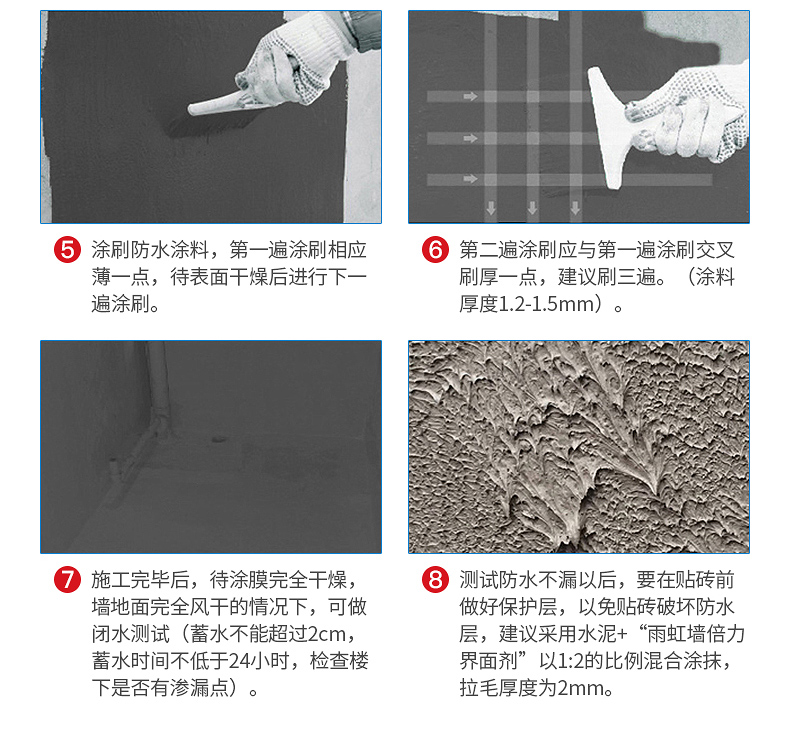 5 涂刷防水涂料，第一遍涂刷相应薄一点，待表面干燥后进行下一遍涂刷。

6 第二遍涂刷应与第一遍涂刷交叉刷厚一点，建议刷三遍。（涂料厚度1.2-1.5mm）。

7 施工完毕后，待涂膜完全干燥，墙地面完全风干的情况下，可做闭水测试（蓄水不能超过2cm，蓄水时间不低于24小时，检查楼下是否有渗漏点）。

8 测试防水不漏以后，要在贴砖前做好保护层，以免贴砖破坏防水层，建议采用水泥+“雨虹墙倍力界面剂”以1:2的比例混合涂抹，拉毛厚度为2mm。