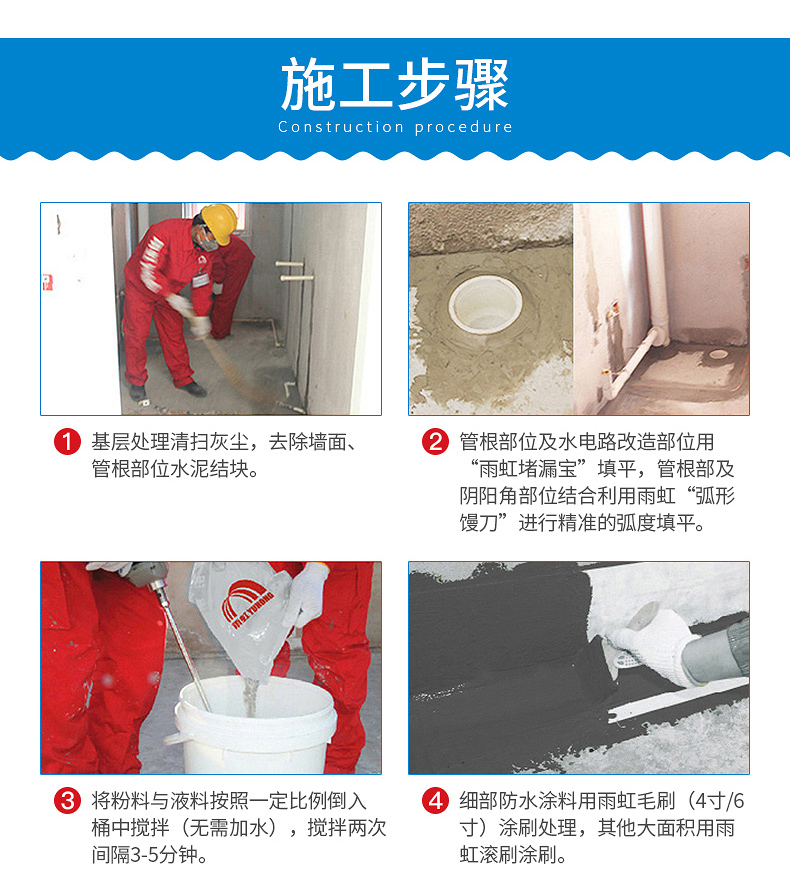 施工步骤
Construction procedure

1 基层处理清扫灰尘，去除墙面、管根部位水泥结块。

2 管根部位及水电路改造部位用“雨虹堵漏宝”填平，管根部及阴阳角部位结合利用雨虹“弧形馒刀”进行精准的弧度填平。

3 将粉料与液料按照一定比例倒入桶中搅拌（无需加水），搅拌两次间隔3-5分钟。

4 细部防水涂料用雨虹毛刷（4寸/6寸）涂刷处理，其他大面积用雨虹滚刷涂刷。